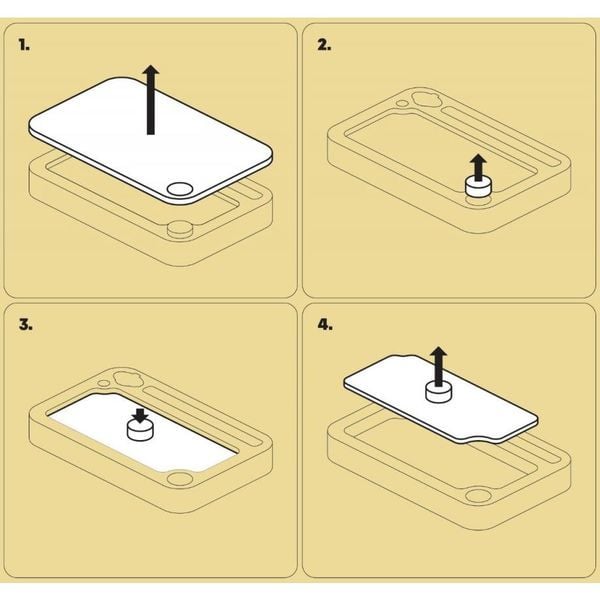 1.

2.

3.

4.