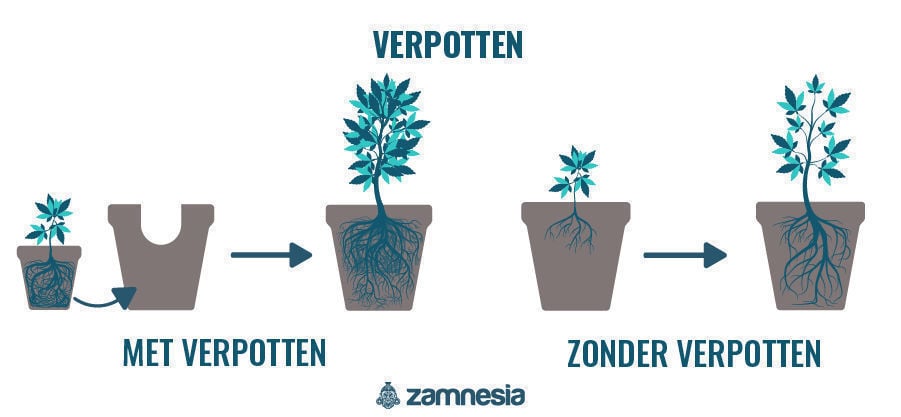 VERPOTTEN

MET VERPOTTEN

ZONDER VERPOTTEN

zamnesia