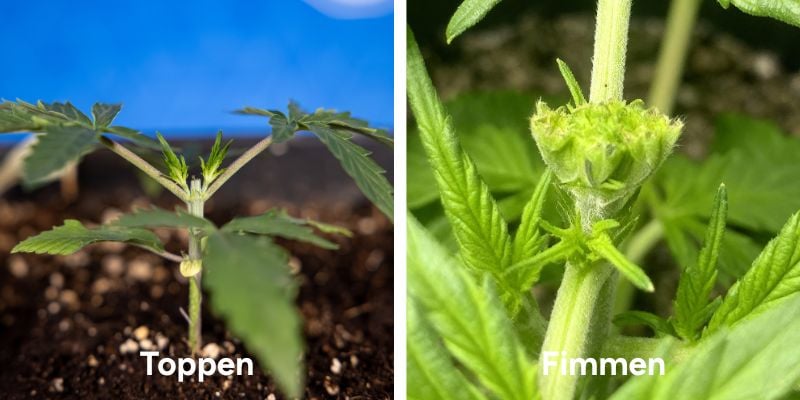 Toppen

Fimmen