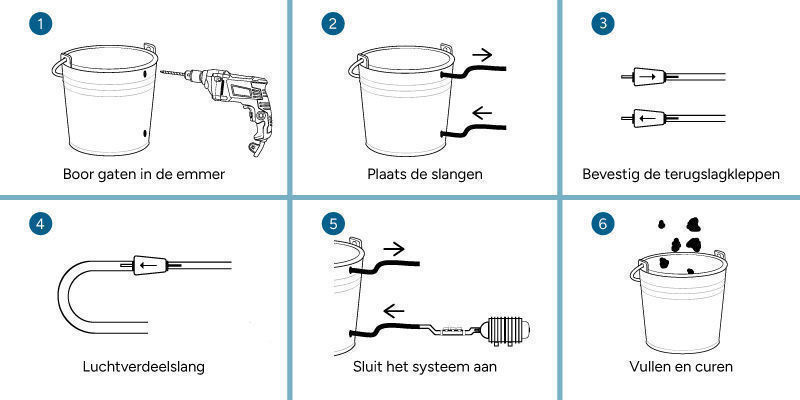 1
Boor gaten in de emmer

2
Plaats de slangen

3
Bevestig de terugslagkleppen

4
Luchtverdeelslang

5
Sluit het systeem aan

6
Vullen en curen