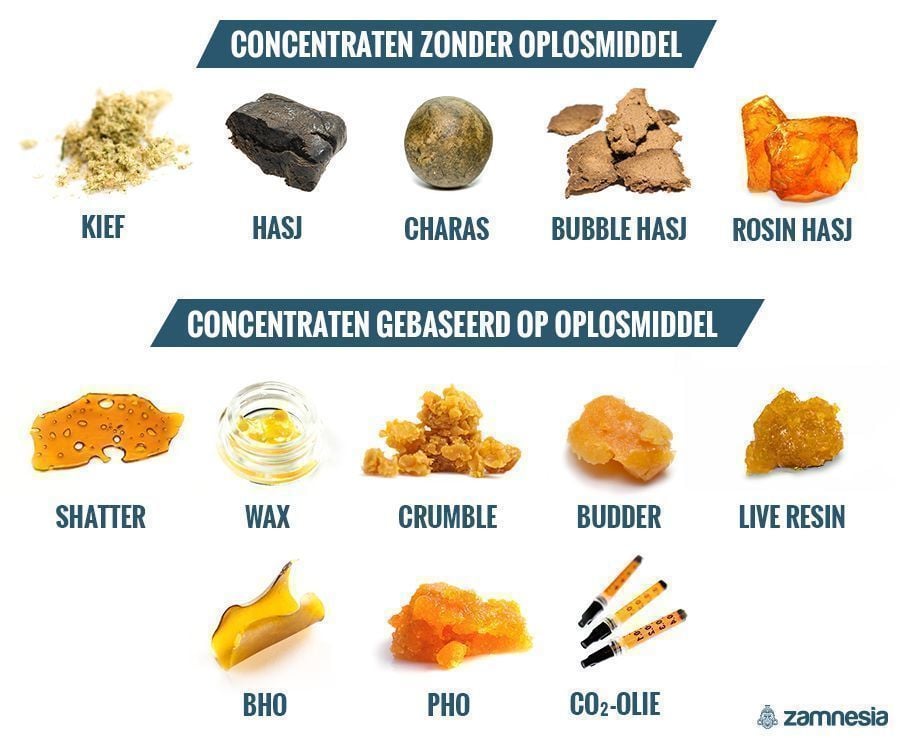 CONCENTRATEN ZONDER OPLOSMIDDEL

KIEF

HASJ

CHARAS

BUBBLE HASJ

ROSIN HASJ

CONCENTRATEN GEBASEERD OP OPLOSMIDDEL

SHATTER

WAX

CRUMBLE

BUDDER

LIVE RESIN

BHO

PHO

$CO_2$-OLIE

zamnesia