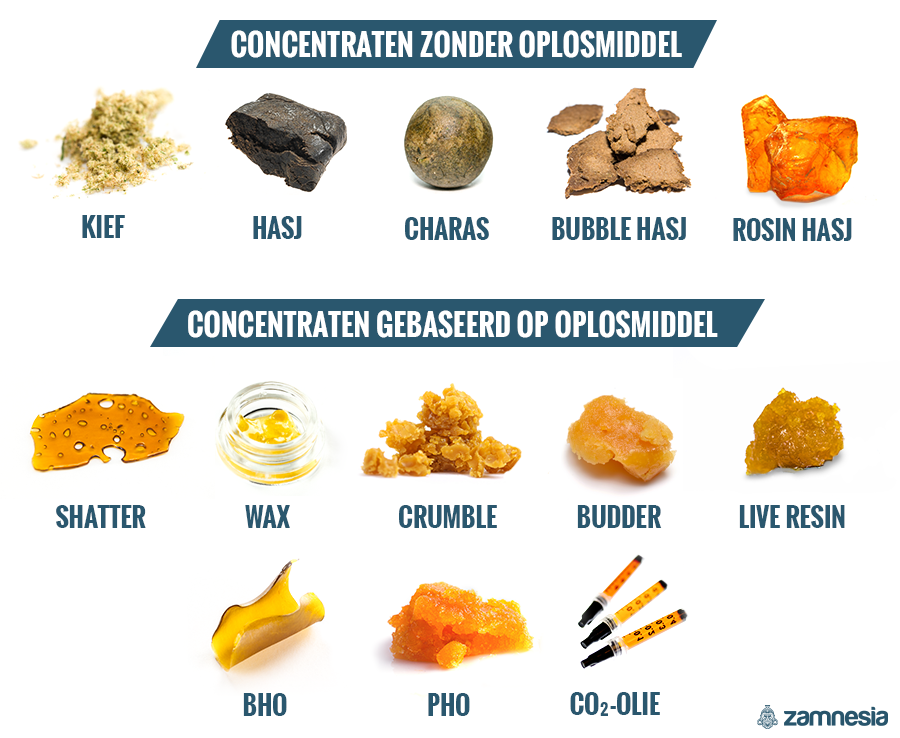 CONCENTRATEN ZONDER OPLOSMIDDEL

KIEF

HASJ

CHARAS

BUBBLE HASJ

ROSIN HASJ

CONCENTRATEN GEBASEERD OP OPLOSMIDDEL

SHATTER

WAX

CRUMBLE

BUDDER

LIVE RESIN

BHO

PHO

$CO_2$-OLIE

zamnesia