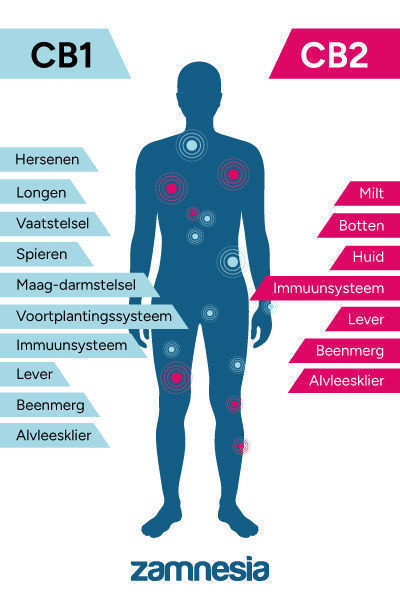 CB1

Hersenen
Longen
Vaatstelsel
Spieren
Maag-darmstelsel
Voortplantingssysteem
Immuunsysteem
Lever
Beenmerg
Alvleesklier

CB2

Milt
Botten
Huid
Immuunsysteem
Lever
Beenmerg
Alvleesklier

zamnesia