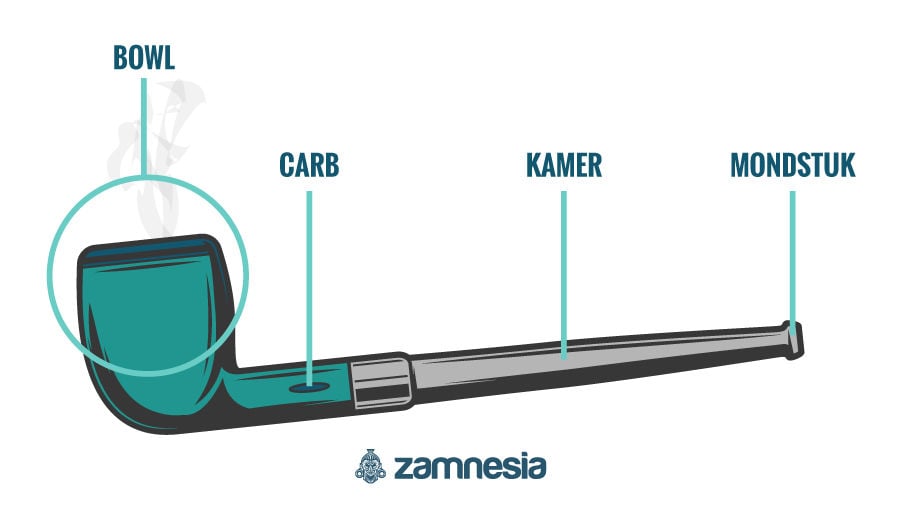 BOWL

CARB

KAMER

MONDSTUK

zamnesia