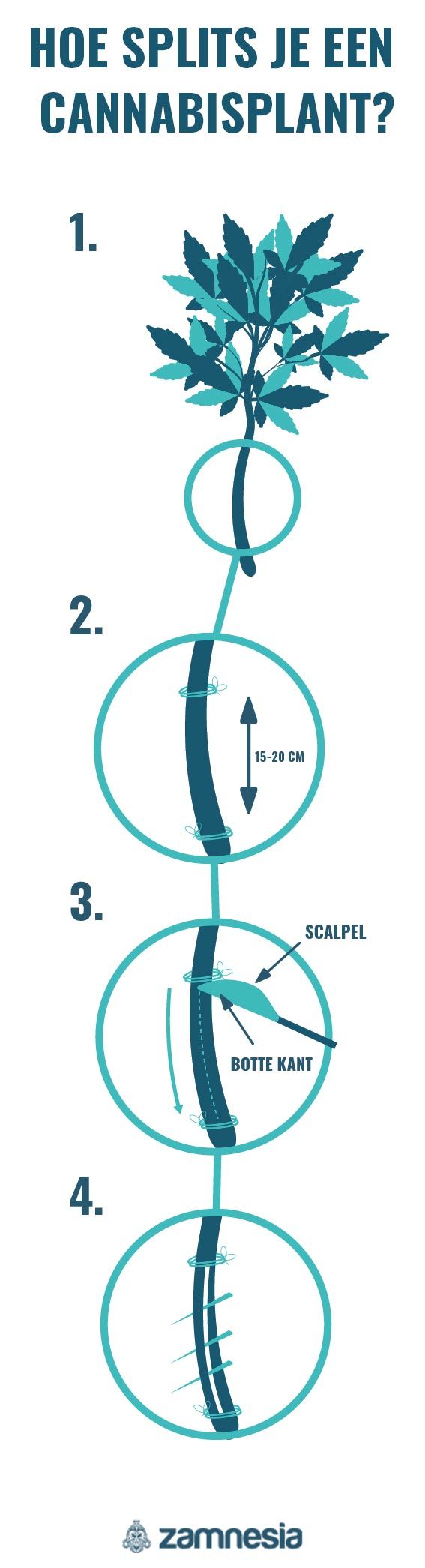 HOE SPLITS JE EEN CANNABISPLANT?

1.

2.

15-20 CM

3.

SCALPEL

BOTTE KANT

4.

zamnesia