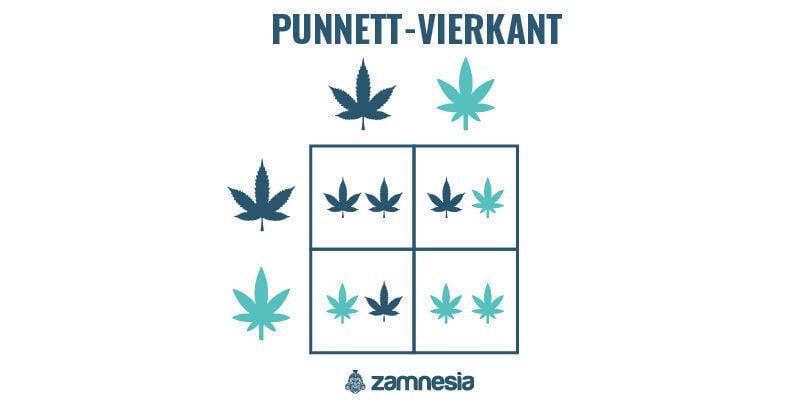 PUNNETT-VIERKANT

zamnesia