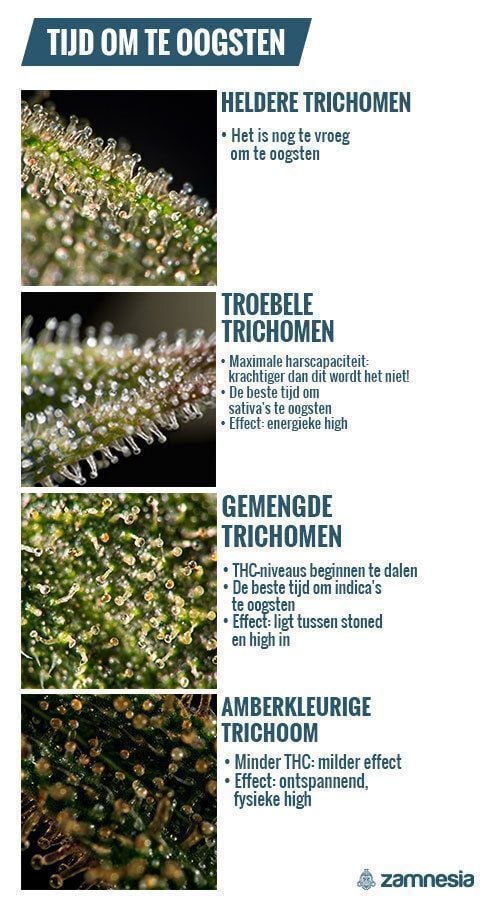 TIJD OM TE OOGSTEN

HELDERE TRICHOMEN

• Het is nog te vroeg om te oogsten

TROEBELE TRICHOMEN

• Maximale harscapaciteit: krachtiger dan dit wordt het niet!
• De beste tijd om sativa's te oogsten
• Effect: energieke high

GEMENGDE TRICHOMEN

• THC-niveaus beginnen te dalen
• De beste tijd om indica's te oogsten
• Effect: ligt tussen stoned en high in

AMBERKLEURIGE TRICHOOM

• Minder THC: milder effect
• Effect: ontspannend, fysieke high

zamnesia