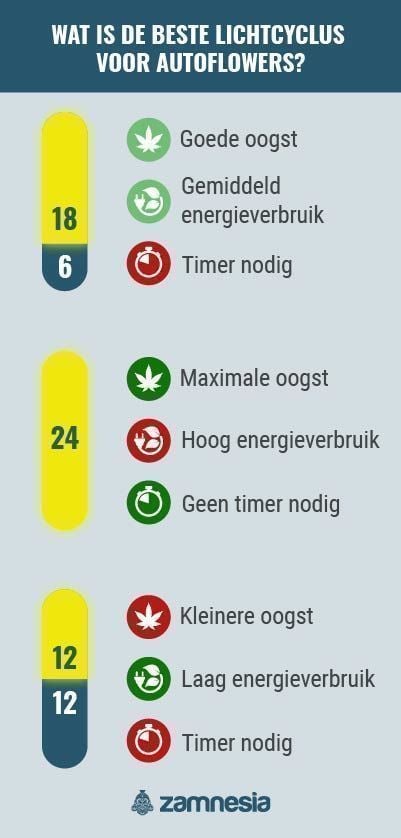 WAT IS DE BESTE LICHTCYCLUS VOOR AUTOFLOWERS?

18
6

Goede oogst

Gemiddeld energieverbruik

Timer nodig

24

Maximale oogst

Hoog energieverbruik

Geen timer nodig

12
12

Kleinere oogst

Laag energieverbruik

Timer nodig

zamnesia