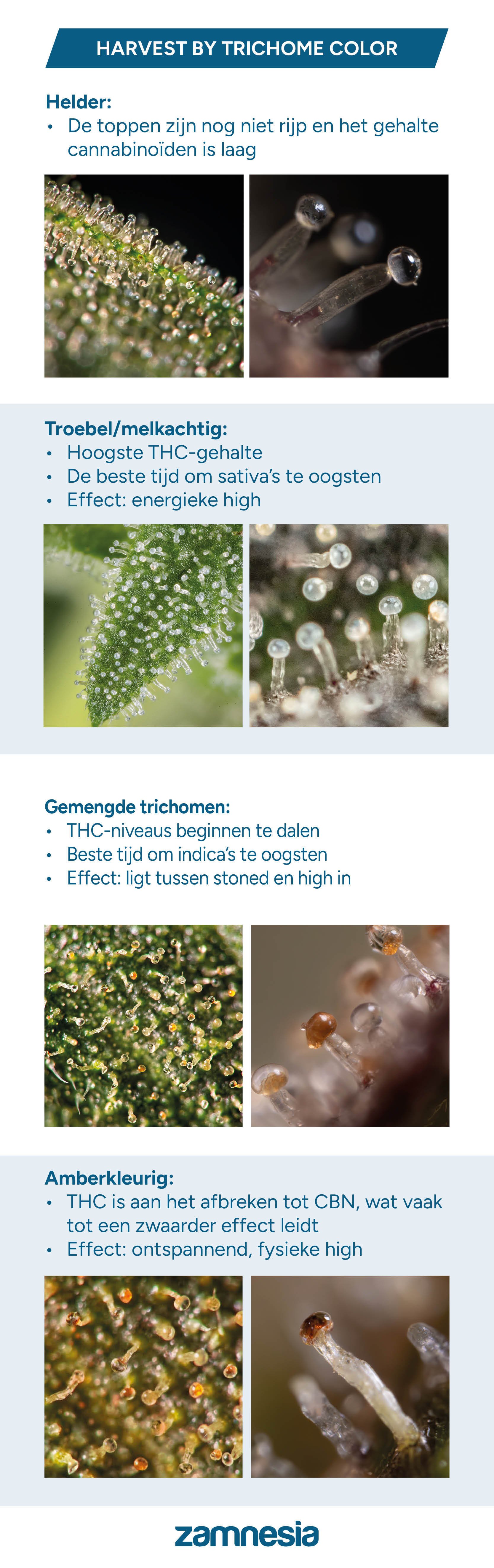 HARVEST BY TRICHOME COLOR

Helder:
• De toppen zijn nog niet rijp en het gehalte cannabinoïden is laag

Troebel/melkachtig:
• Hoogste THC-gehalte
• De beste tijd om sativa's te oogsten
• Effect: energieke high

Gemengde trichomen:
• THC-niveaus beginnen te dalen
• Beste tijd om indica's te oogsten
• Effect: ligt tussen stoned en high in

Amberkleurig:
• THC is aan het afbreken tot CBN, wat vaak tot een zwaarder effect leidt
• Effect: ontspannend, fysieke high

zamnesia